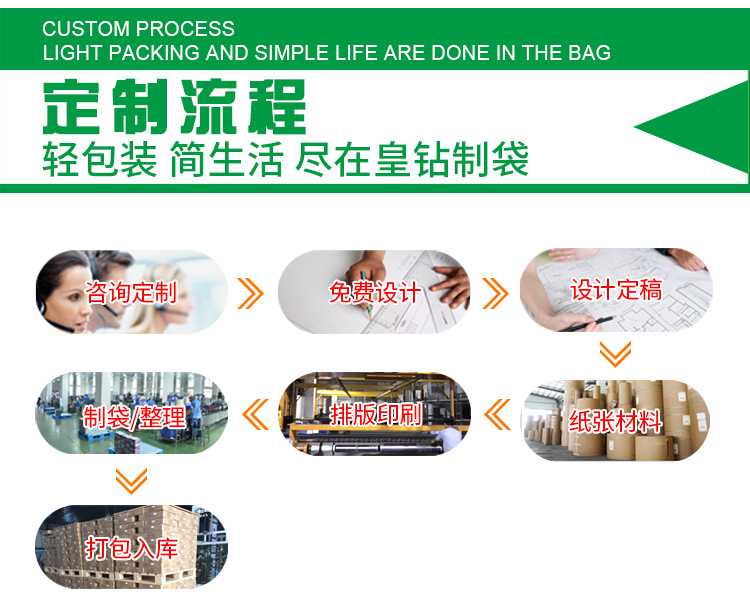 CUSTOM PROCESS
LIGHT PACKING AND SIMPLE LIFE ARE DONE IN THE BAG

定制流程
轻包装 简生活 尽在皇钻制袋

咨询定制

免费设计

设计定稿

纸张材料

排版印刷

制袋/整理

打包入库