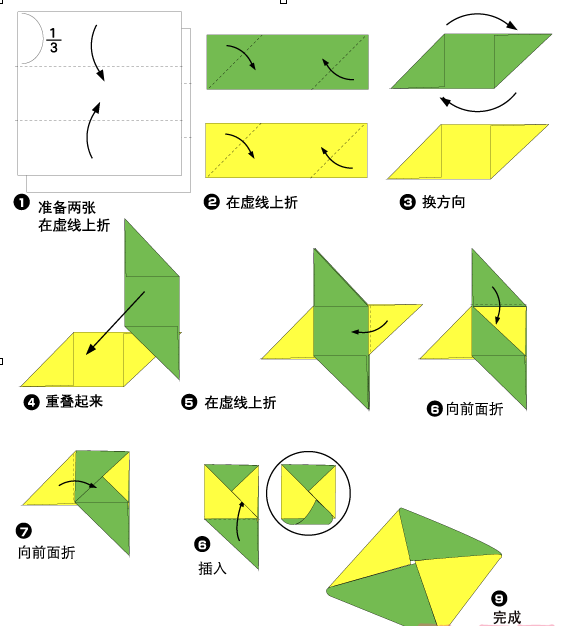 $\frac{1}{3}$

❶ 准备两张
在虚线上折

❷ 在虚线上折

❸ 换方向

❹ 重叠起来

❺ 在虚线上折

❻ 向前面折

❼
向前面折

❻
插入

❾
完成